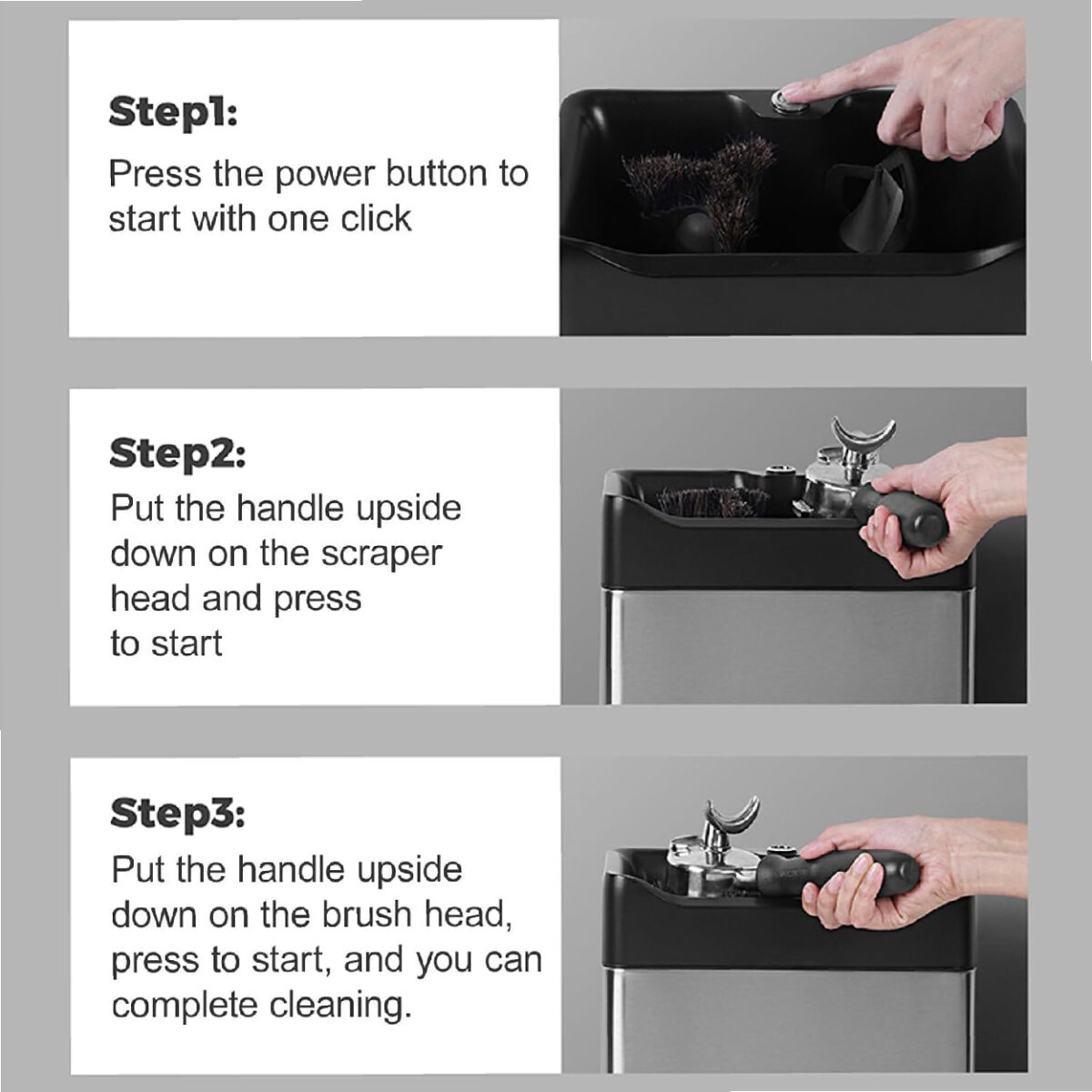 Step1:
Press the power button to start with one click

Step2:
Put the handle upside down on the scraper head and press to start

Step3:
Put the handle upside down on the brush head, press to start, and you can complete cleaning.